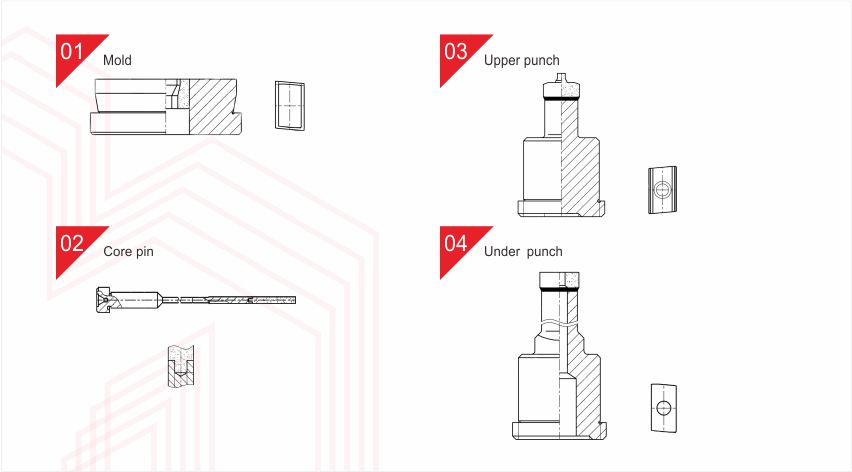 01
Mold

02
Core pin

03
Upper punch

04
Under punch